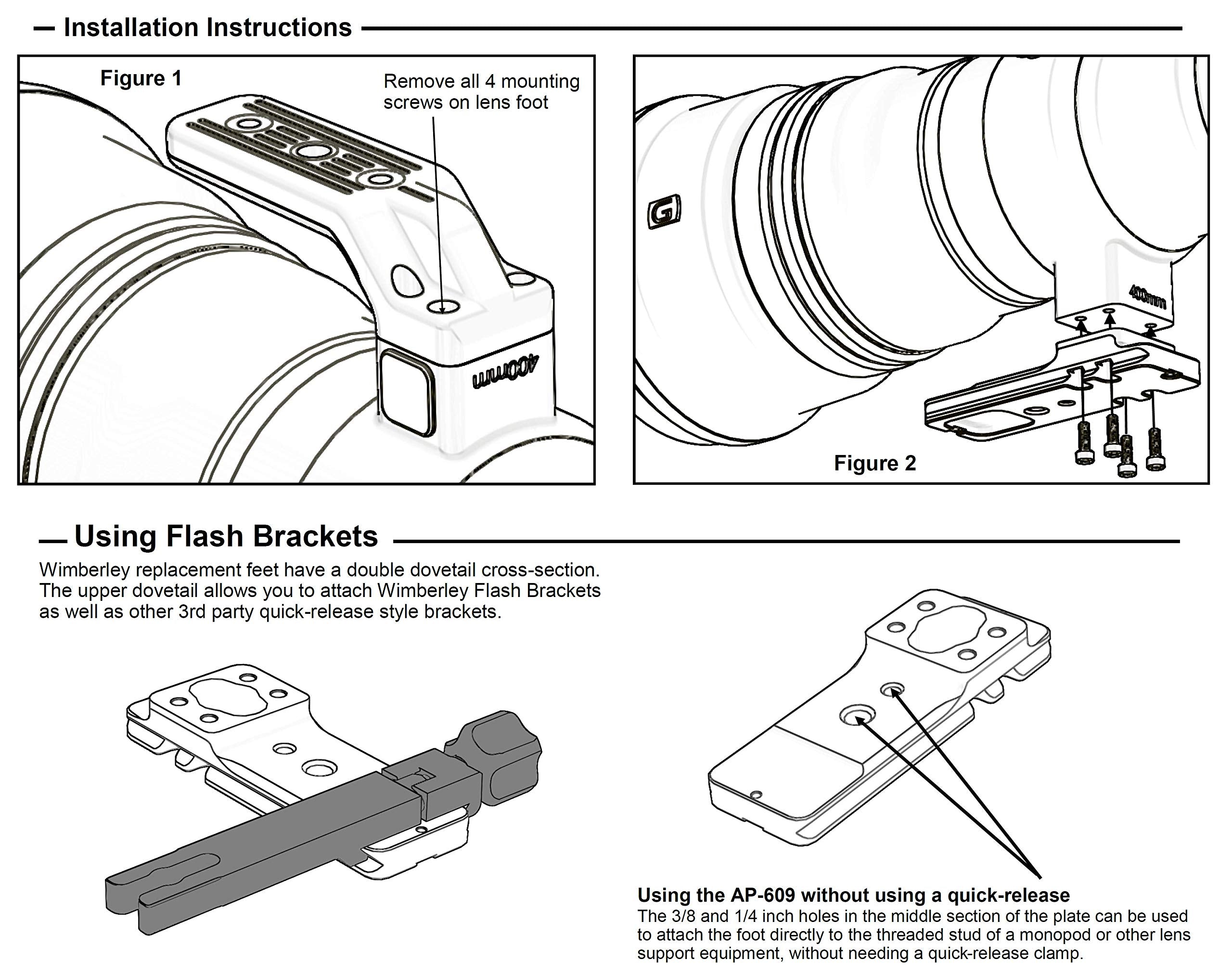 Installation Instructions

Figure 1

Remove all 4 mounting screws on lens foot

400mm

G

400mm

Figure 2

Using Flash Brackets

Wimberley replacement feet have a double dovetail cross-section. The upper dovetail allows you to attach Wimberley Flash Brackets as well as other 3rd party quick-release style brackets.

Using the AP-609 without using a quick-release
The 3/8 and 1/4 inch holes in the middle section of the plate can be used to attach the foot directly to the threaded stud of a monopod or other lens support equipment, without needing a quick-release clamp.